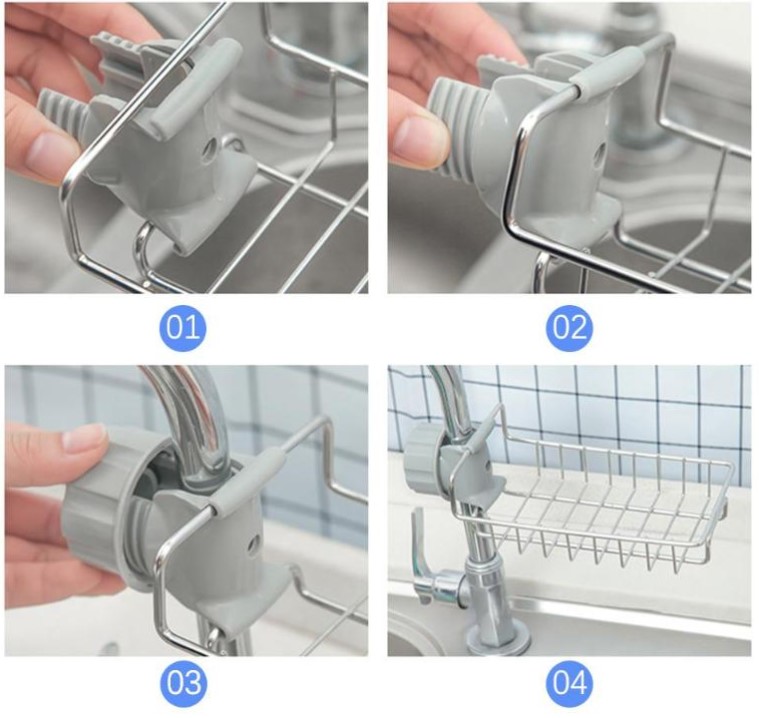 01

02

03

04