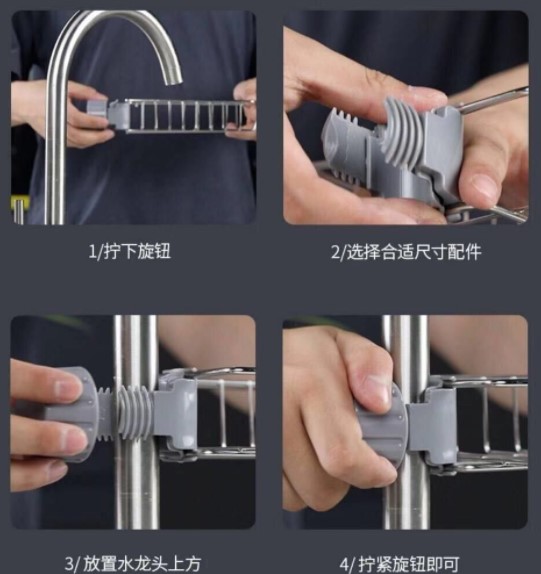 1/拧下旋钮

2/选择合适尺寸配件

3/ 放置水龙头上方

4/ 拧紧旋钮即可